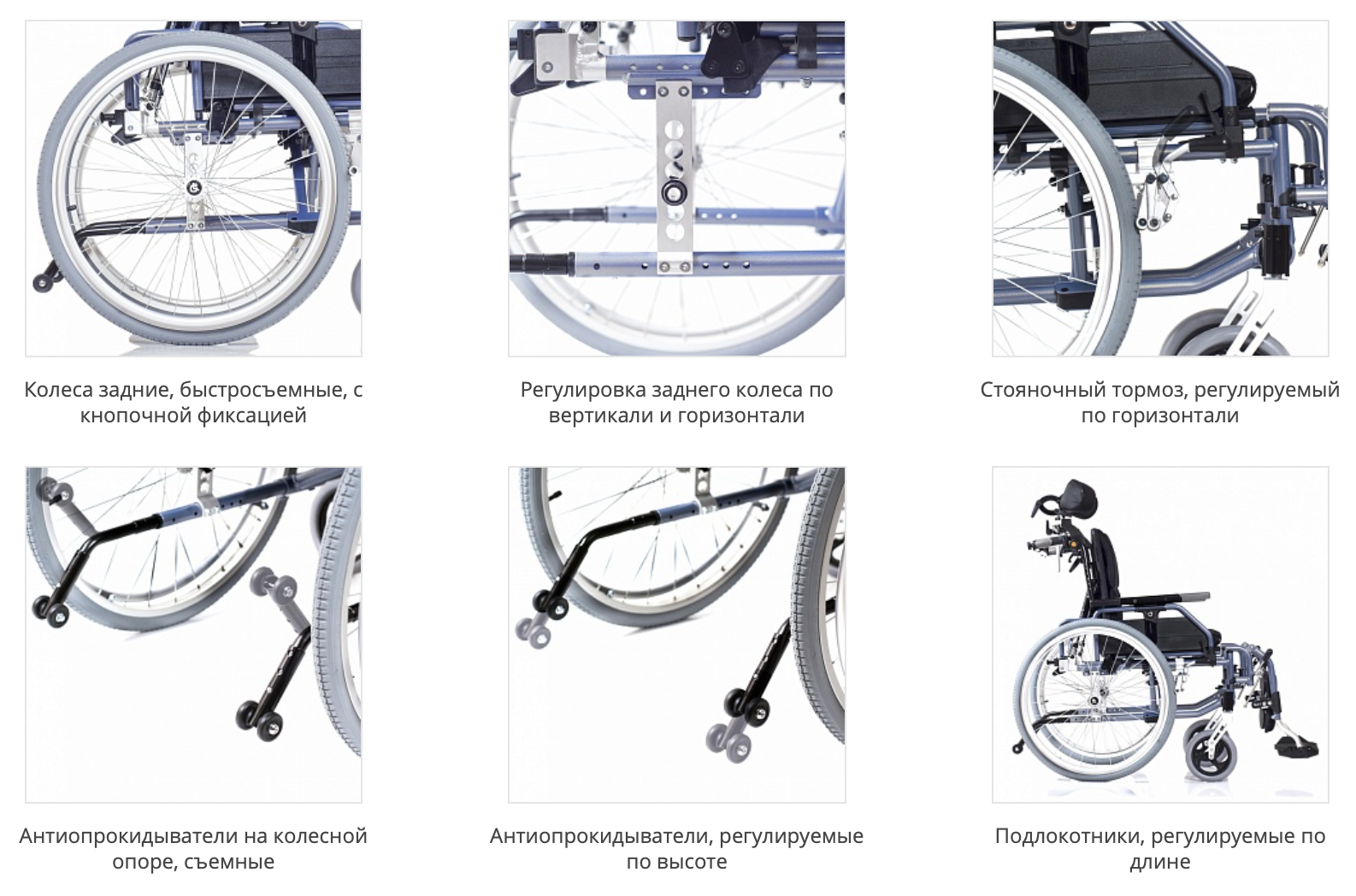 Колеса задние, быстросъемные, с кнопочной фиксацией

Регулировка заднего колеса по вертикали и горизонтали

Стояночный тормоз, регулируемый по горизонтали

Антиопрокидыватели на колесной опоре, съемные

Антиопрокидыватели, регулируемые по высоте

Подлокотники, регулируемые по длине